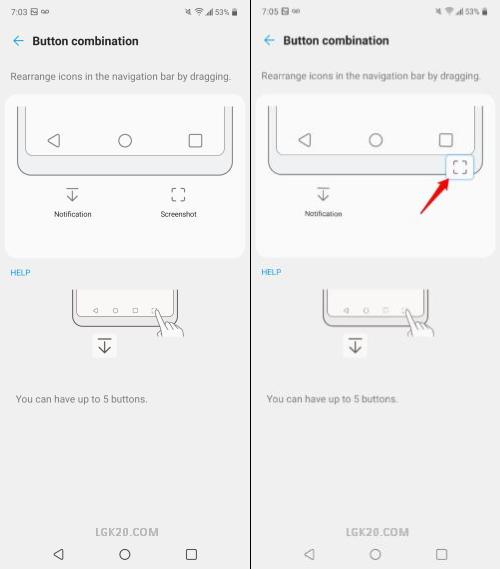 7:03 53%

Button combination

Rearrange icons in the navigation bar by dragging.

Notification

Screenshot

HELP

You can have up to 5 buttons.

LGK20.COM

7:05 53%

Button combination

Rearrange icons in the navigation bar by dragging.

Notification

HELP

You can have up to 5 buttons.

LGK20.COM