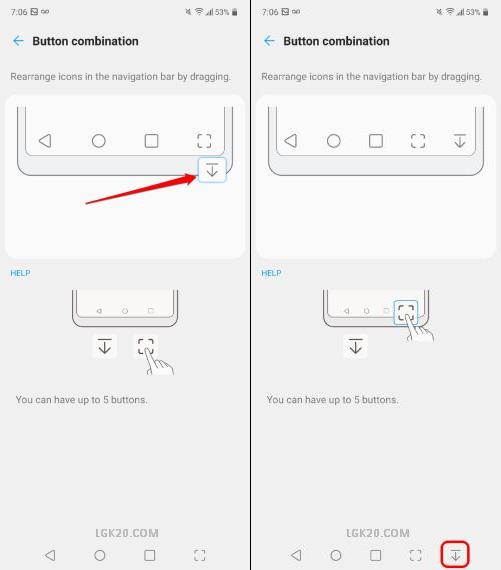 7:06 53%

Button combination

Rearrange icons in the navigation bar by dragging.

HELP

You can have up to 5 buttons.

LGK20.COM

7:06 53%

Button combination

Rearrange icons in the navigation bar by dragging.

HELP

You can have up to 5 buttons.

LGK20.COM